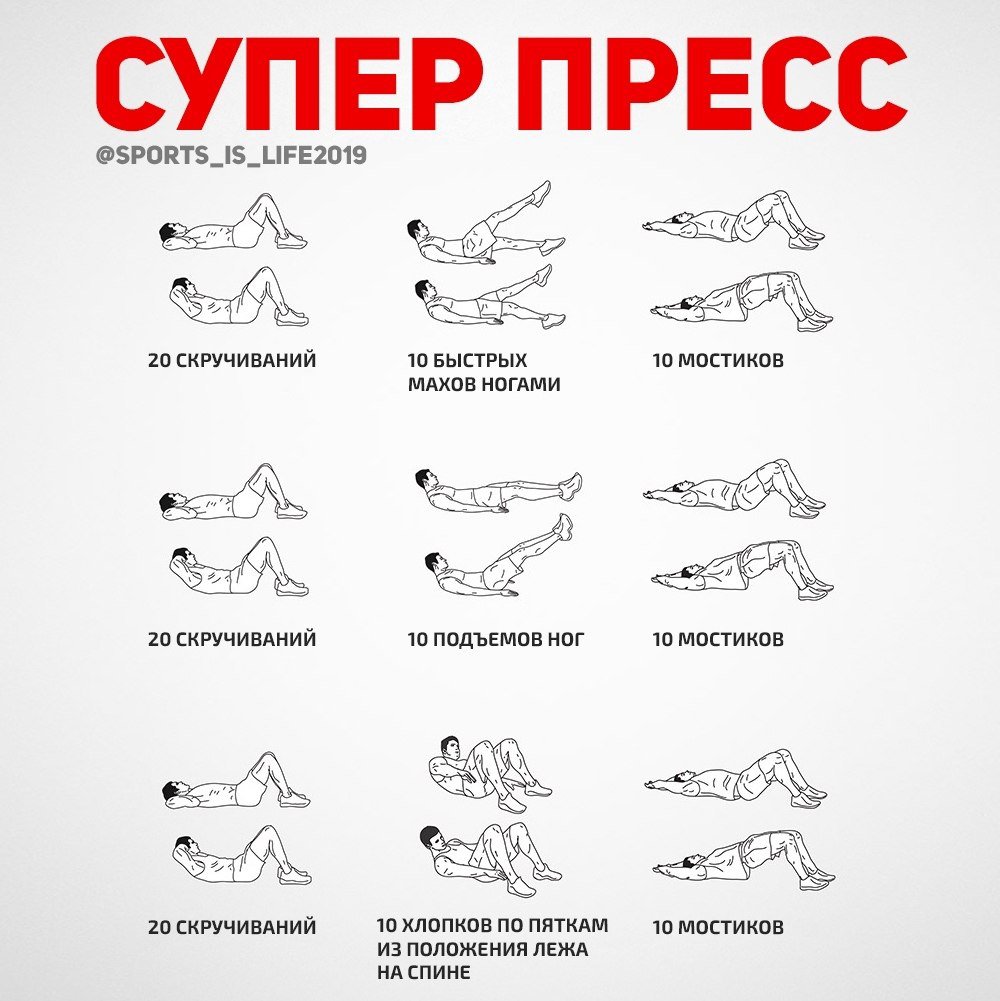 СУПЕР ПРЕСС

@SPORTS_IS_LIFE2019

20 СКРУЧИВАНИЙ

10 БЫСТРЫХ МАХОВ НОГАМИ

10 МОСТИКОВ

20 СКРУЧИВАНИЙ

10 ПОДЪЕМОВ НОГ

10 МОСТИКОВ

20 СКРУЧИВАНИЙ

10 ХЛОПКОВ ПО ПЯТКАМ ИЗ ПОЛОЖЕНИЯ ЛЕЖА НА СПИНЕ

10 МОСТИКОВ